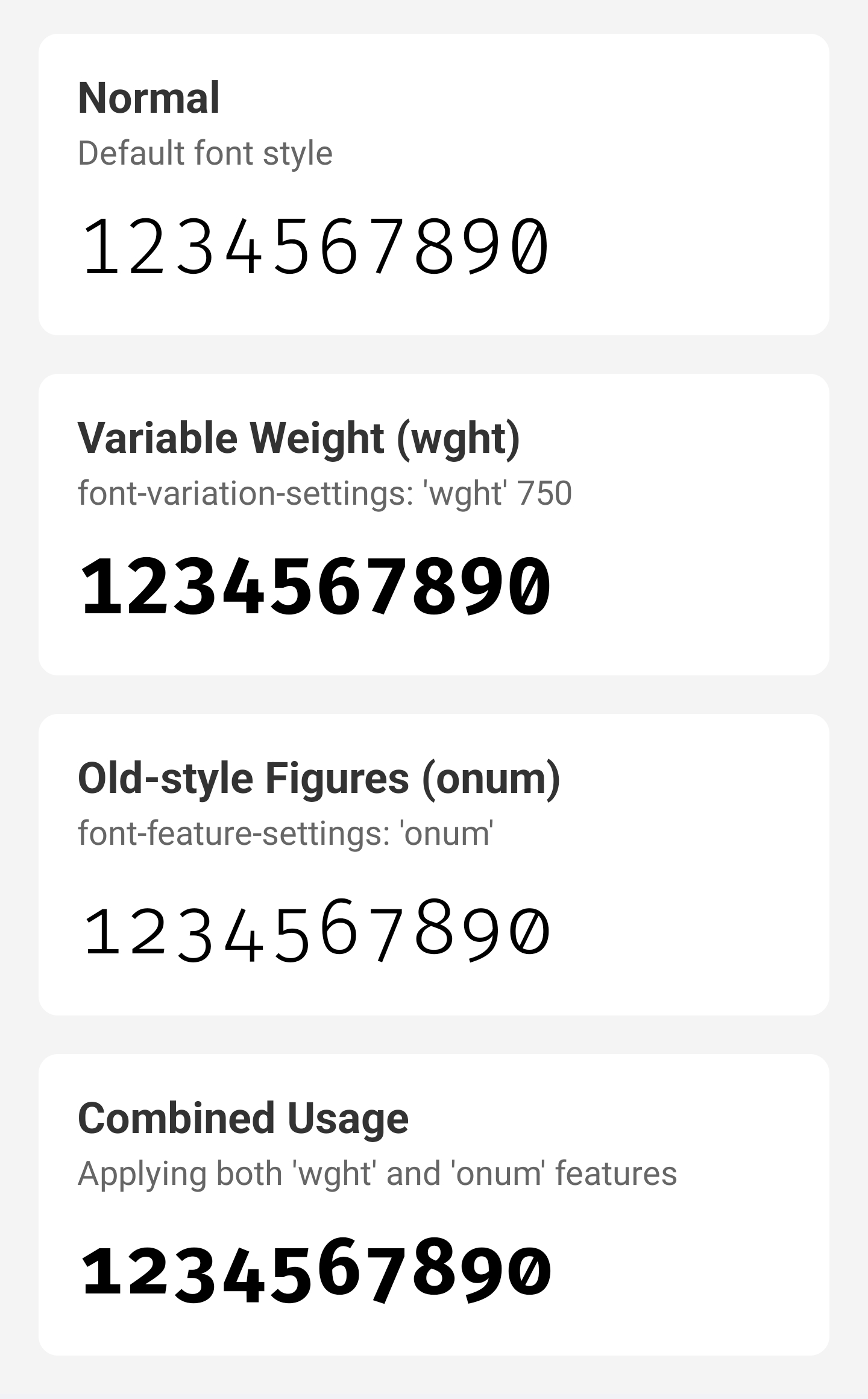 Normal
Default font style

1234567890

Variable Weight (wght)
font-variation-settings: 'wght' 750

1234567890

Old-style Figures (onum)
font-feature-settings: 'onum'

1234567890

Combined Usage
Applying both 'wght' and 'onum' features

1234567890